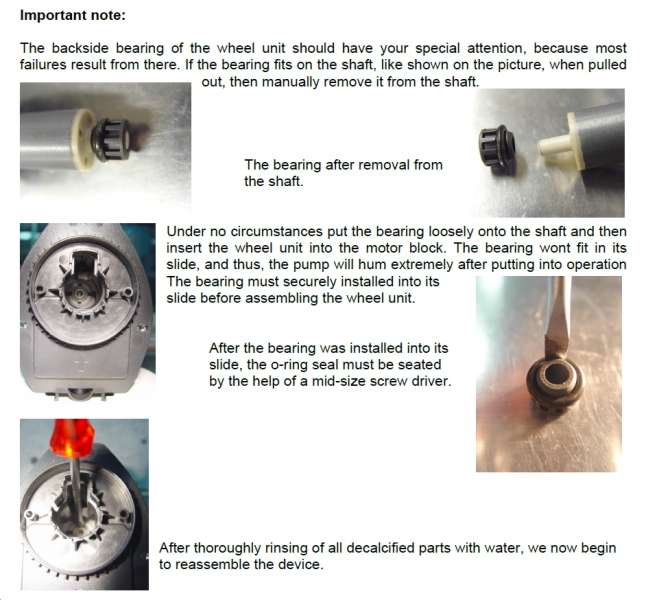 Important note:

The backside bearing of the wheel unit should have your special attention, because most failures result from there. If the bearing fits on the shaft, like shown on the picture, when pulled out, then manually remove it from the shaft.

The bearing after removal from the shaft.

Under no circumstances put the bearing loosely onto the shaft and then insert the wheel unit into the motor block. The bearing wont fit in its slide, and thus, the pump will hum extremely after putting into operation The bearing must securely installed into its slide before assembling the wheel unit.

After the bearing was installed into its slide, the o-ring seal must be seated by the help of a mid-size screw driver.

After thoroughly rinsing of all decalcified parts with water, we now begin to reassemble the device.