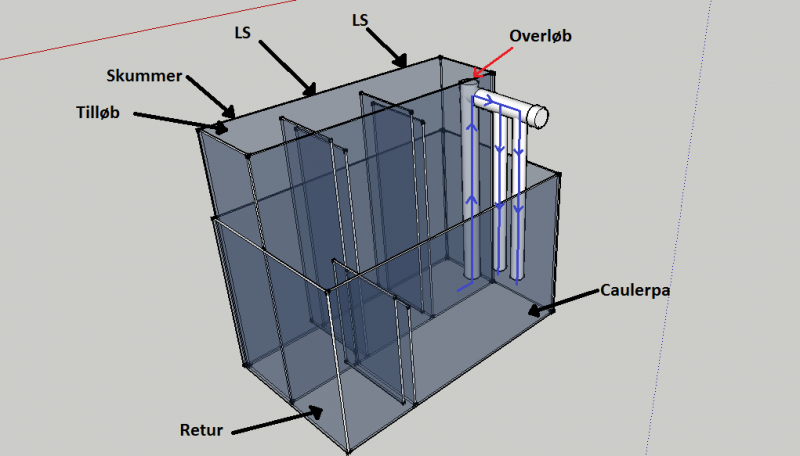 LS

LS

Overløb

Skummer

Tilløb

Caulerpa

Retur