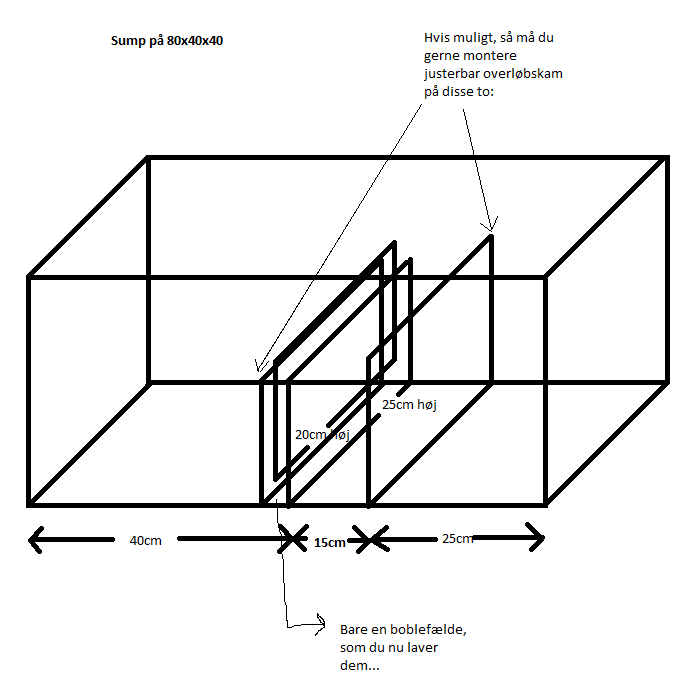 Sump på 80x40x40

Hvis muligt, så må du gerne montere justerbar overløbskam på disse to:

25cm høj

20cm høj

40cm

15cm

25cm

Bare en boblefælde, som du nu laver dem...