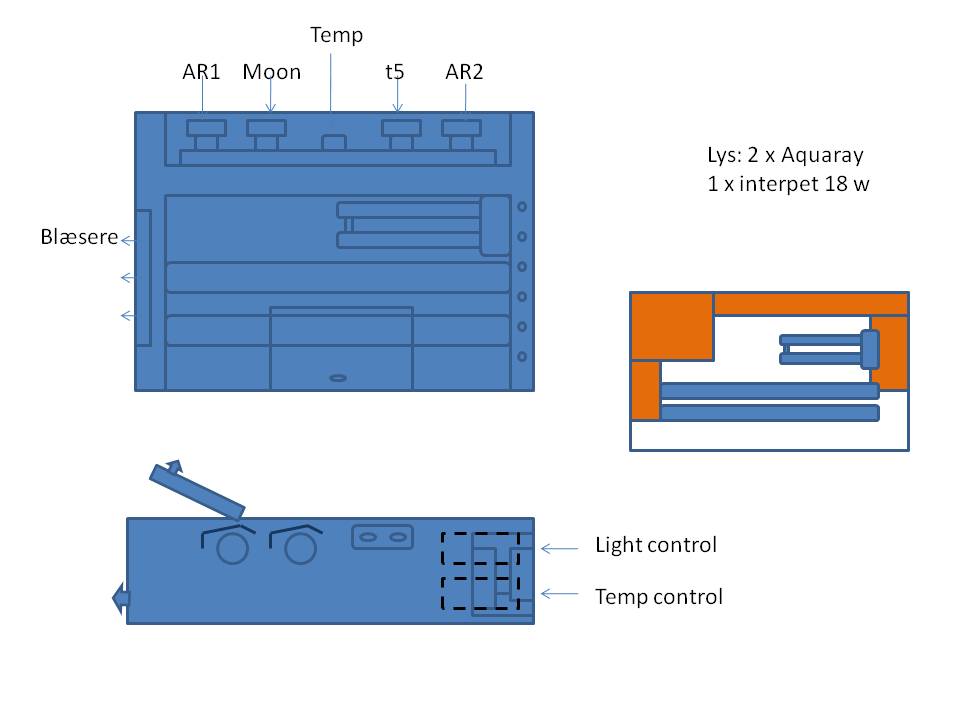 Temp

AR1 Moon t5 AR2

Lys: 2 x Aquaray
1 x interpet 18 w

Blæsere

Light control

Temp control