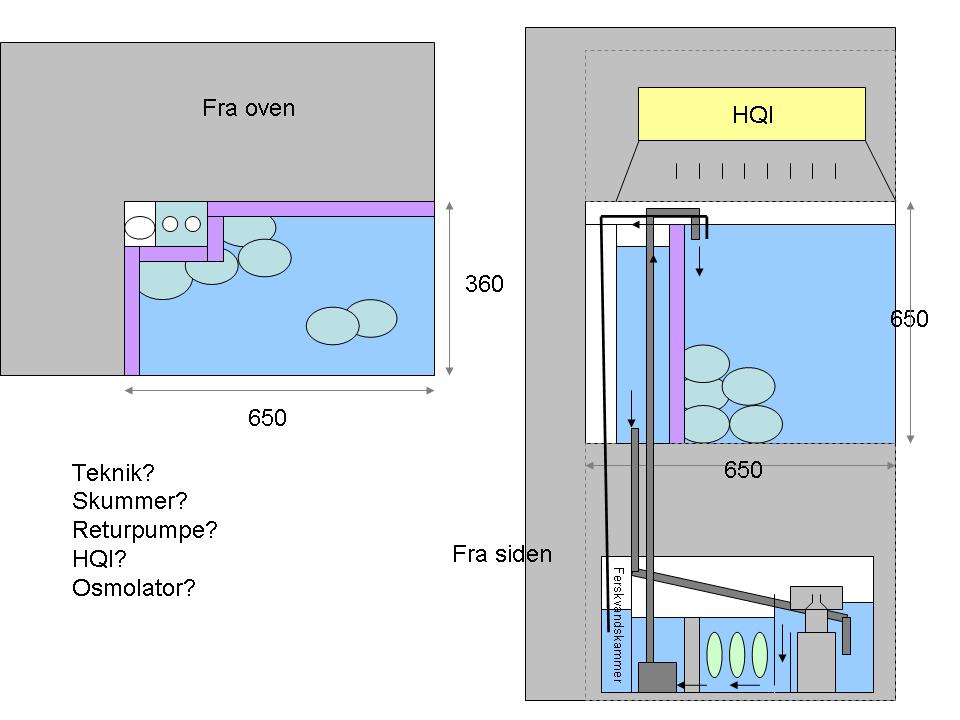 Fra oven

360

650

Teknik?
Skummer?
Returpumpe?
HQI?
Osmolator?

HQI

650

650

Fra siden

Ferskvandskammer