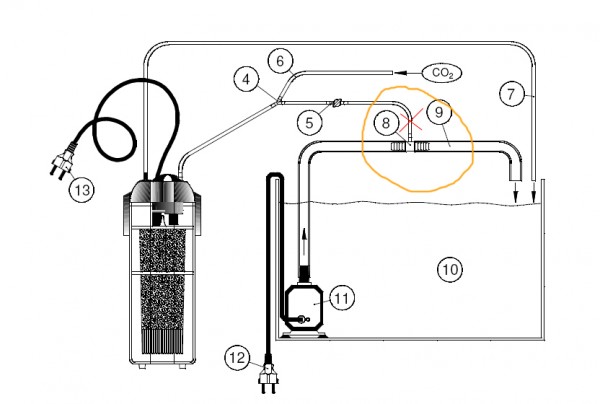 6
$CO_2$
4
7
5
8
9
13
10
11
12