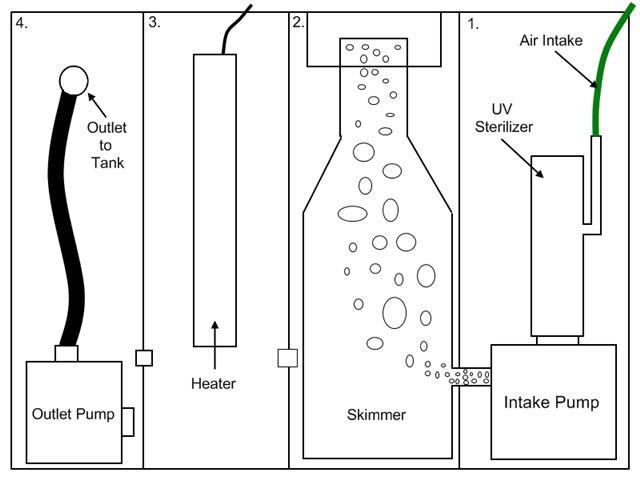 4.

Outlet to Tank

Outlet Pump

3.

Heater

2.

Skimmer

1.

Air Intake

UV Sterilizer

Intake Pump